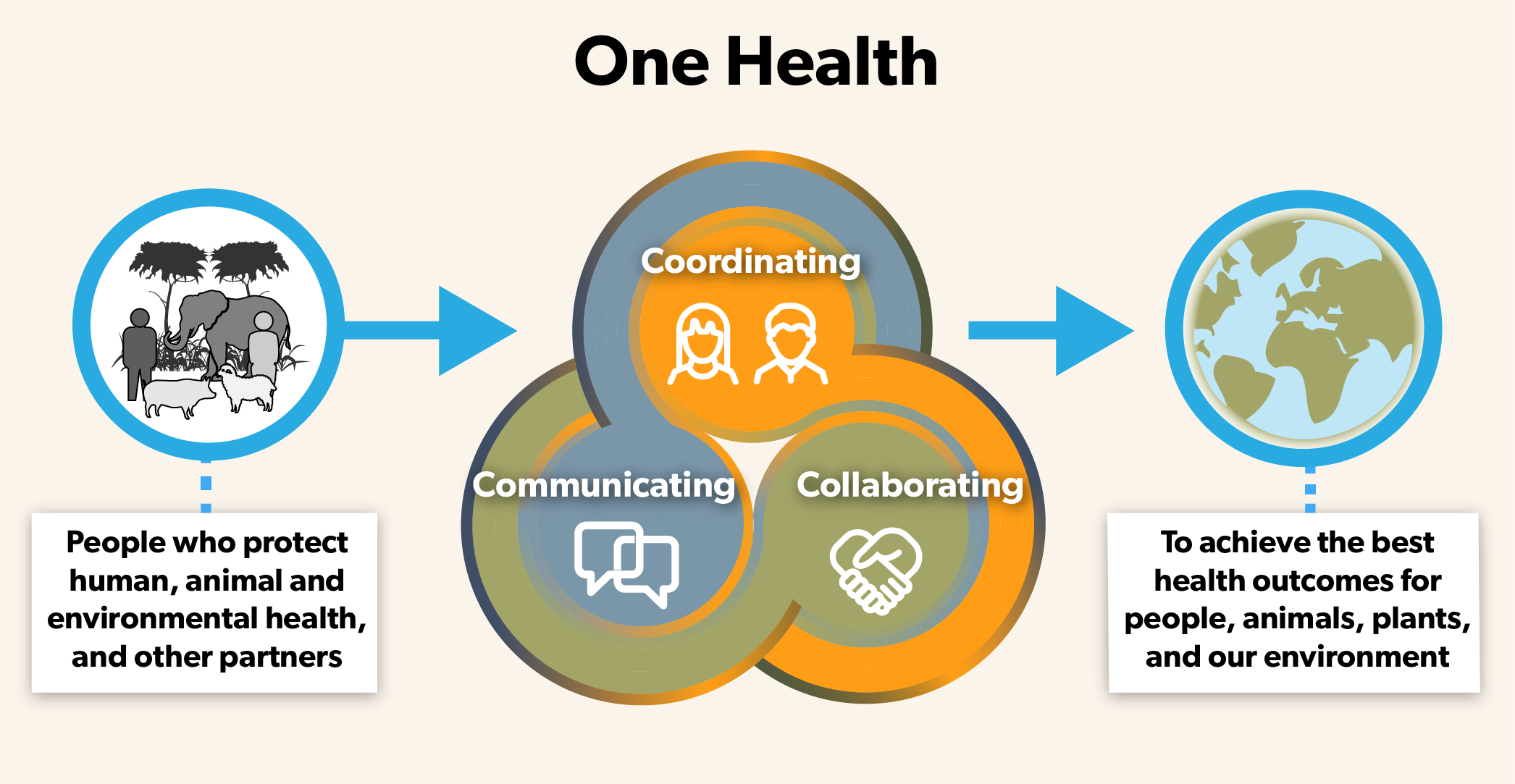 One Health

People who protect human, animal and environmental health, and other partners

Coordinating

Communicating

Collaborating

To achieve the best health outcomes for people, animals, plants, and our environment